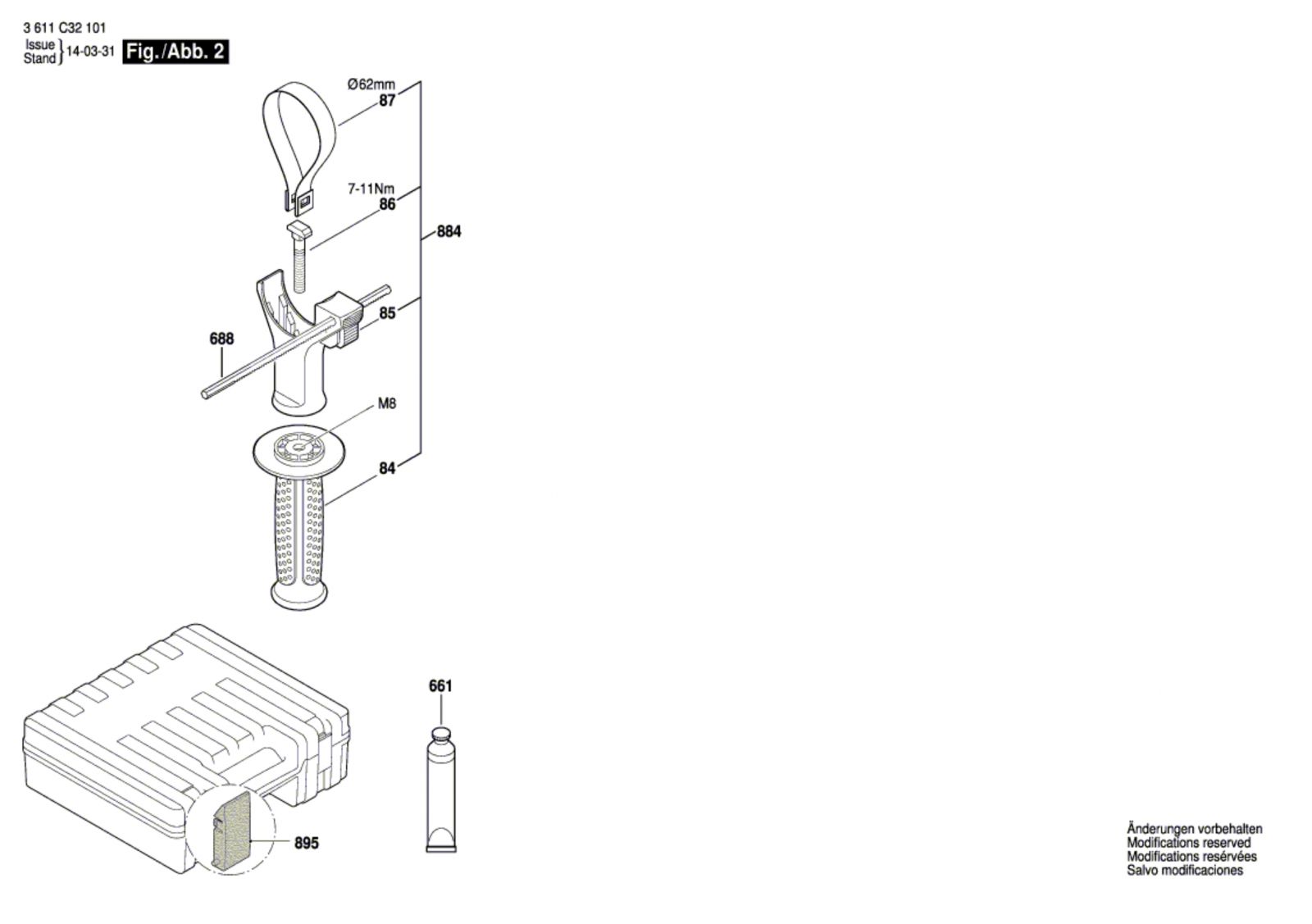 3 611 C32 101
Issue
Stand } 14-03-31 Fig./Abb. 2

Ø62mm
87

7-11Nm
86

884

85

688

M8

84

661

895

Änderungen vorbehalten
Modifications reserved
Modifications resérvées
Salvo modificaciones